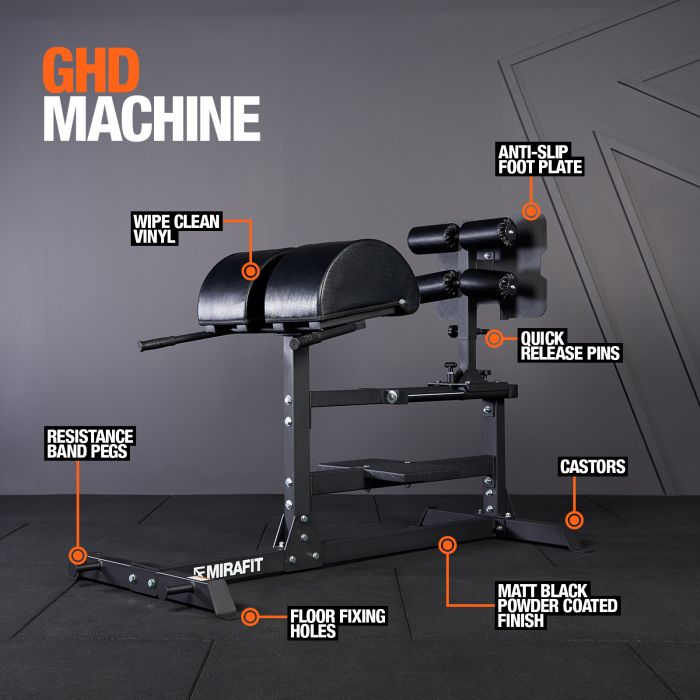 GHD
MACHINE

ANTI-SLIP
FOOT PLATE

WIPE CLEAN
VINYL

QUICK
RELEASE PINS

RESISTANCE
BAND PEGS

CASTORS

MIRAFIT

MATT BLACK
POWDER COATED
FINISH

FLOOR FIXING
HOLES