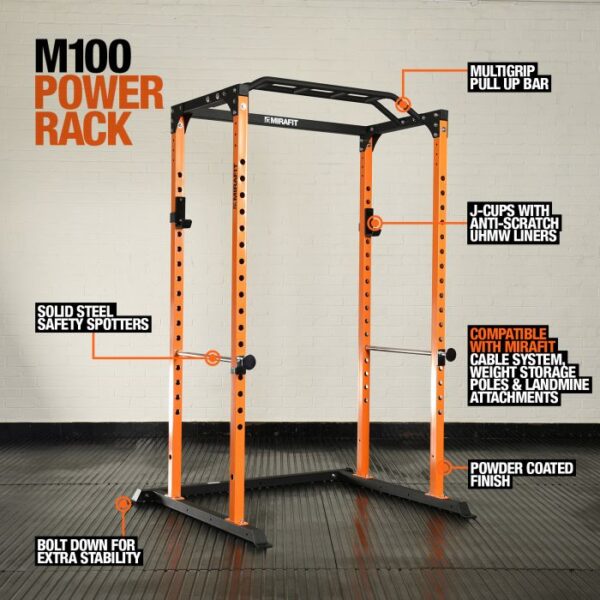 M100
POWER
RACK

MULTIGRIP
PULL UP BAR

MIRAFIT

MIRAFIT

J-CUPS WITH
ANTI-SCRATCH
UHMW LINERS

SOLID STEEL
SAFETY SPOTTERS

COMPATIBLE
WITH MIRAFIT
CABLE SYSTEM,
WEIGHT STORAGE
POLES & LANDMINE
ATTACHMENTS

POWDER COATED
FINISH

BOLT DOWN FOR
EXTRA STABILITY